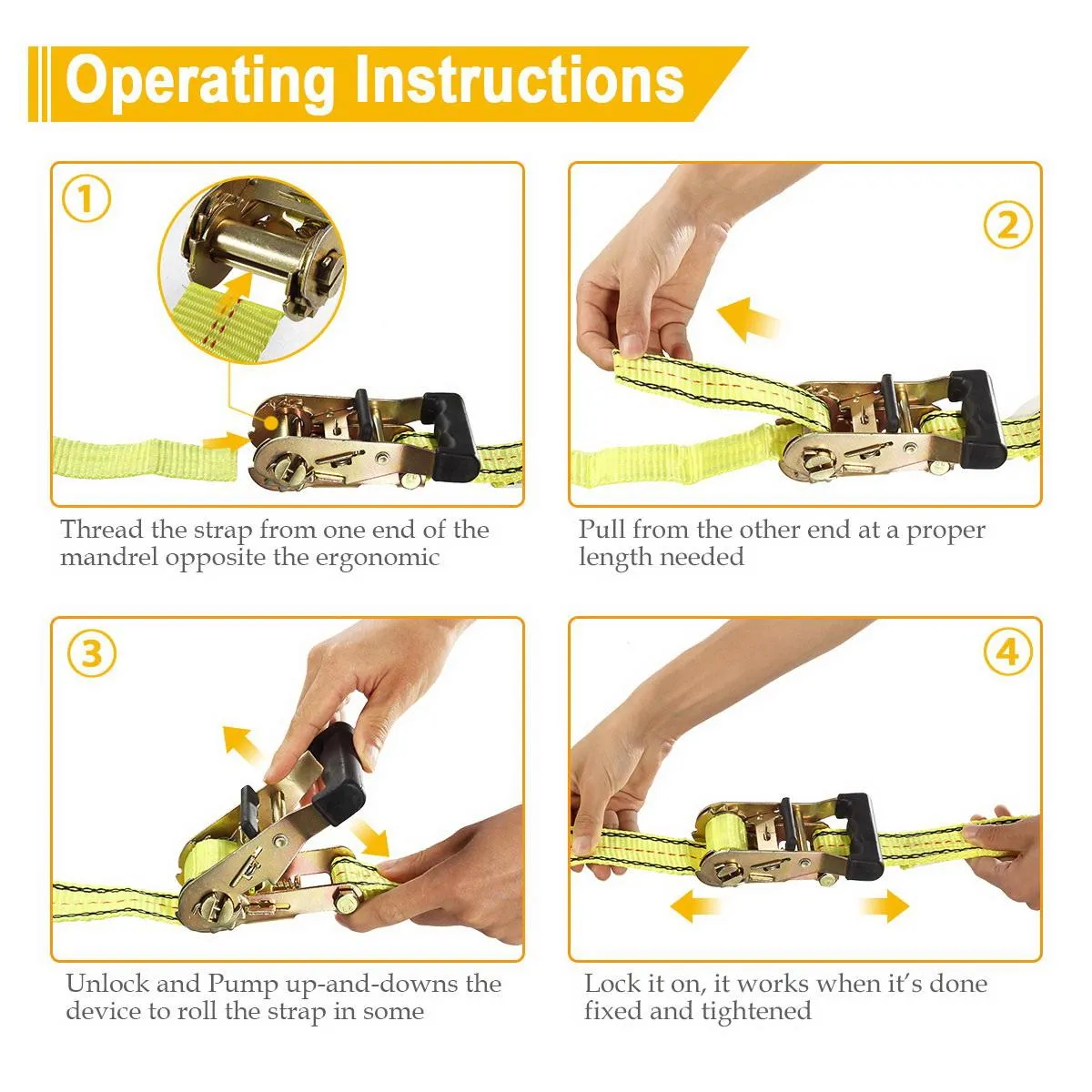 Operating Instructions

1

Thread the strap from one end of the mandrel opposite the ergonomic

2

Pull from the other end at a proper length needed

3

Unlock and Pump up-and-downs the device to roll the strap in some

4

Lock it on, it works when it's done fixed and tightened