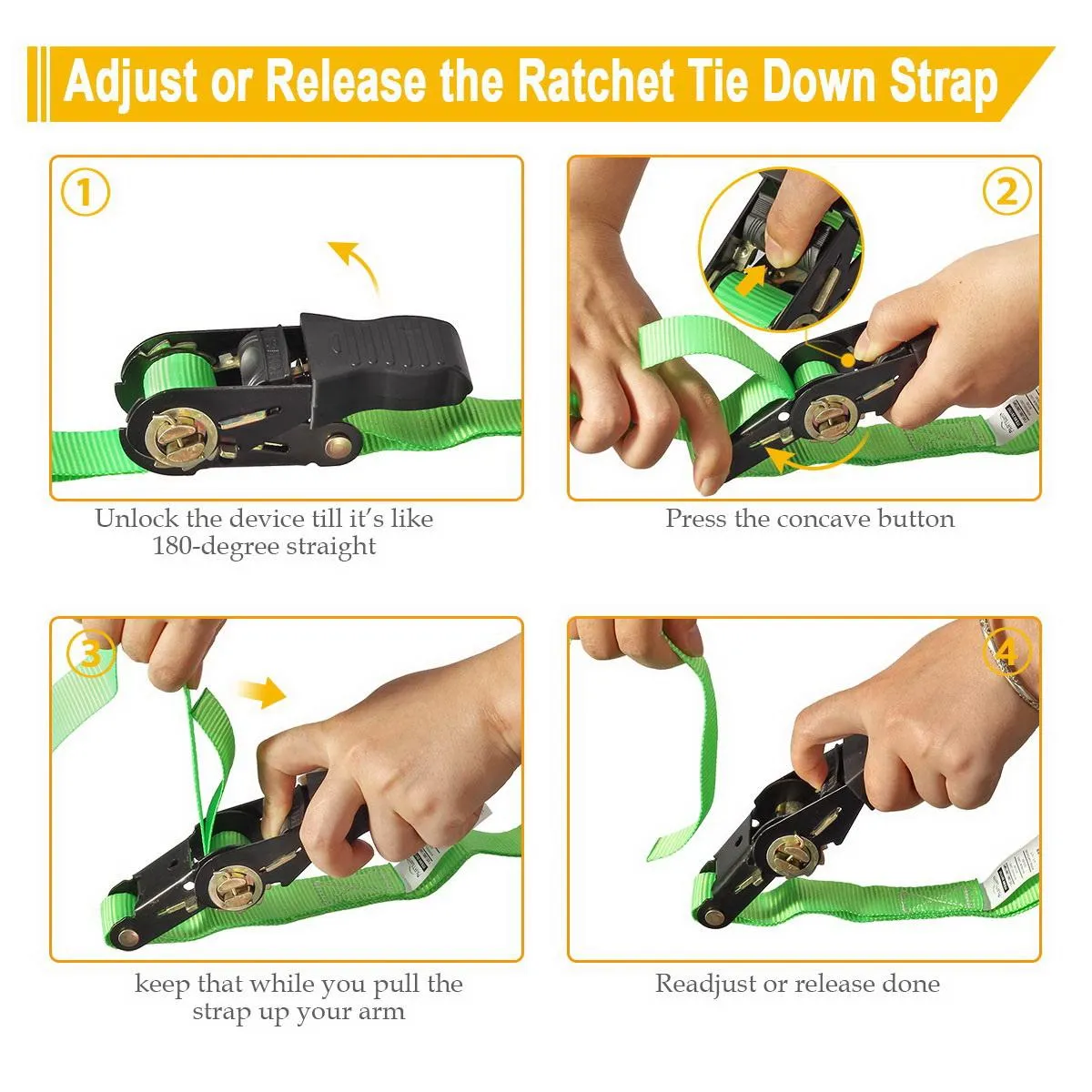 Adjust or Release the Ratchet Tie Down Strap

1

Unlock the device till it's like 180-degree straight

2

Press the concave button

3

keep that while you pull the strap up your arm

4

Readjust or release done